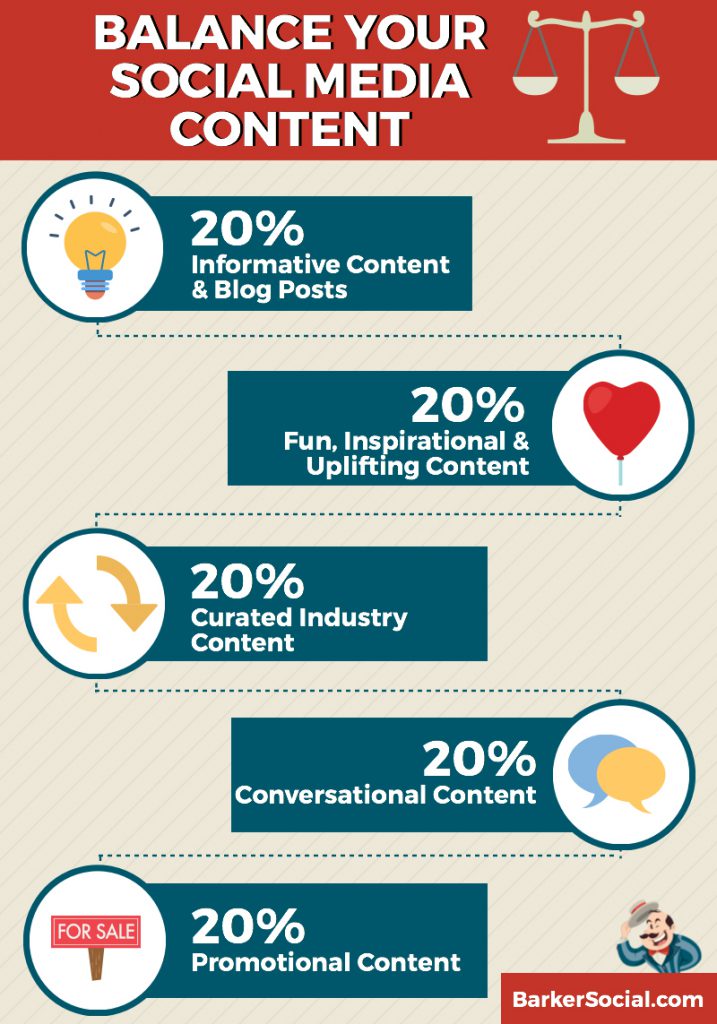 BALANCE YOUR SOCIAL MEDIA CONTENT

20%
Informative Content & Blog Posts

20%
Fun, Inspirational & Uplifting Content

20%
Curated Industry Content

20%
Conversational Content

FOR SALE

20%
Promotional Content

BarkerSocial.com