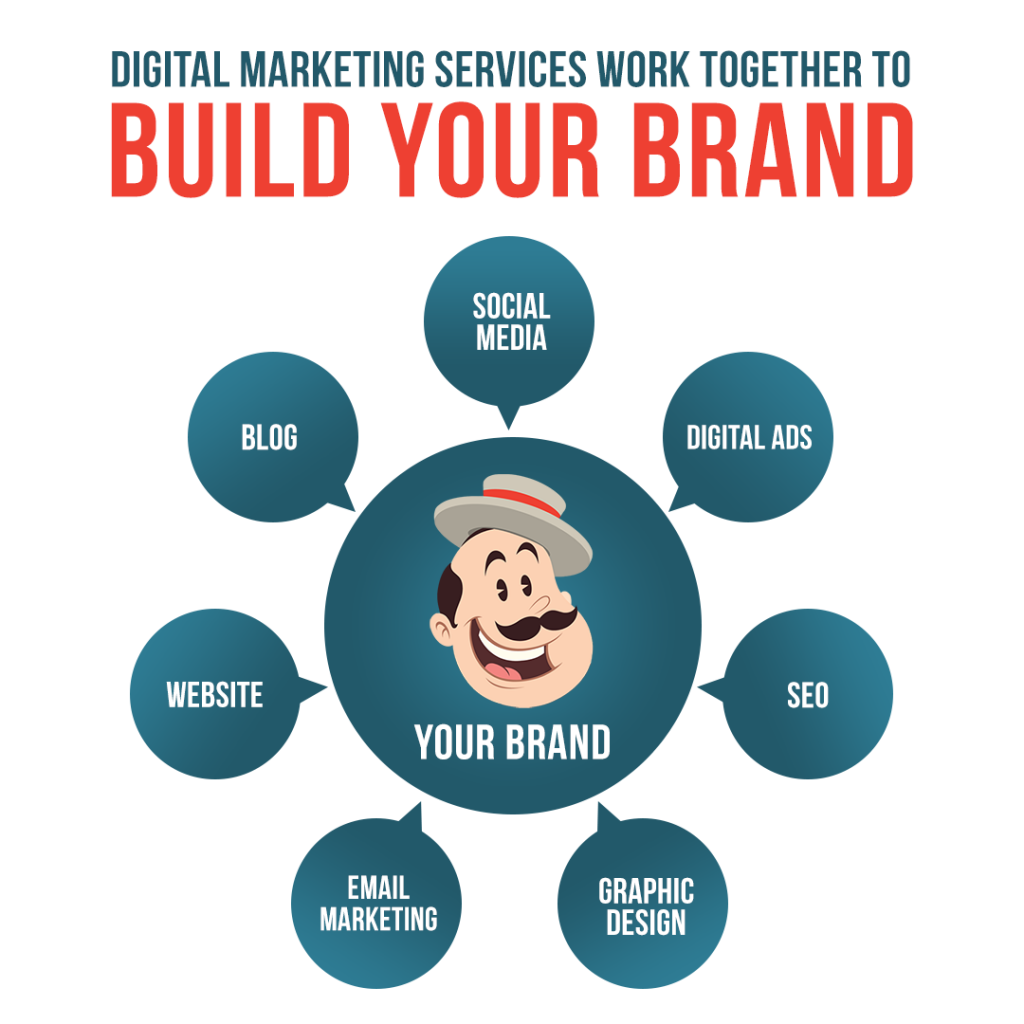 DIGITAL MARKETING SERVICES WORK TOGETHER TO
BUILD YOUR BRAND

SOCIAL MEDIA

BLOG

DIGITAL ADS

WEBSITE

YOUR BRAND

SEO

EMAIL MARKETING

GRAPHIC DESIGN