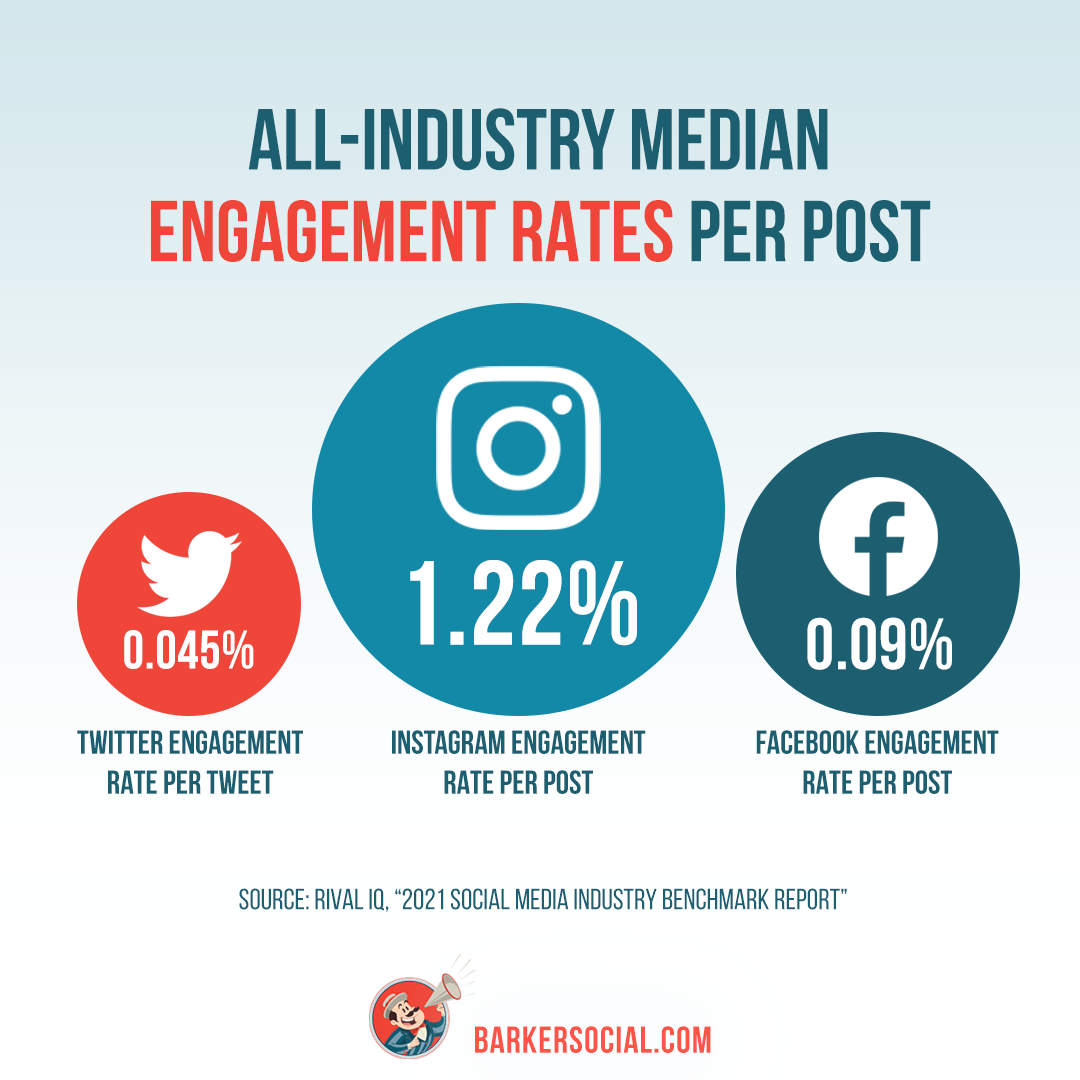 ALL-INDUSTRY MEDIAN
ENGAGEMENT RATES PER POST

0.045%
TWITTER ENGAGEMENT RATE PER TWEET

1.22%
INSTAGRAM ENGAGEMENT RATE PER POST

0.09%
FACEBOOK ENGAGEMENT RATE PER POST

SOURCE: RIVAL IQ, "2021 SOCIAL MEDIA INDUSTRY BENCHMARK REPORT"

BARKERSOCIAL.COM